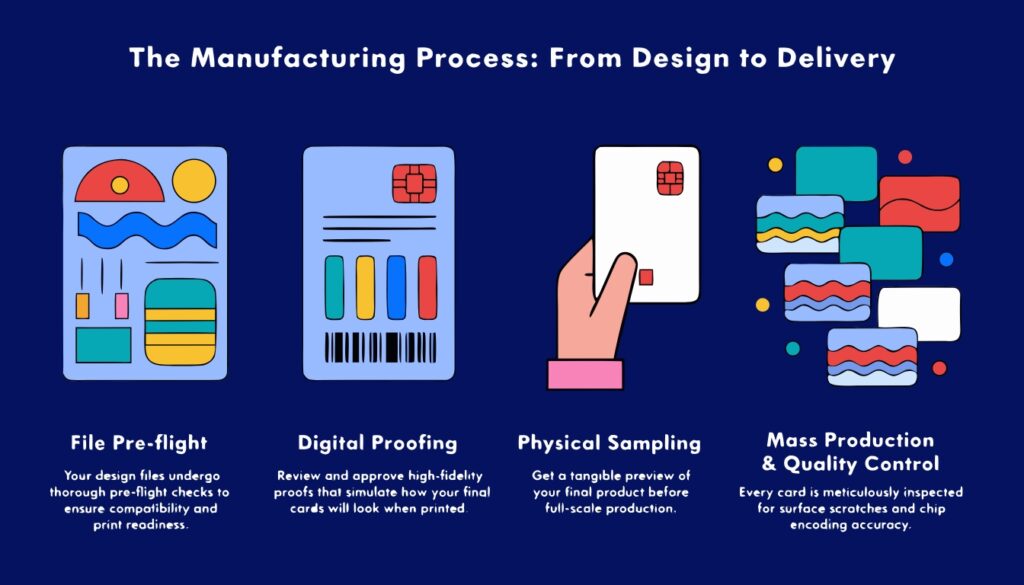 The Manufacturing Process: From Design to Delivery

File Pre-flight

Your design files undergo thorough pre-flight checks to ensure compatibility and print readiness.

Digital Proofing

Review and approve high-fidelity proofs that simulate how your final cards will look when printed.

Physical Sampling

Get a tangible preview of your final product before full-scale production.

Mass Production & Quality Control

Every card is meticulously inspected for surface scratches and chip encoding accuracy.